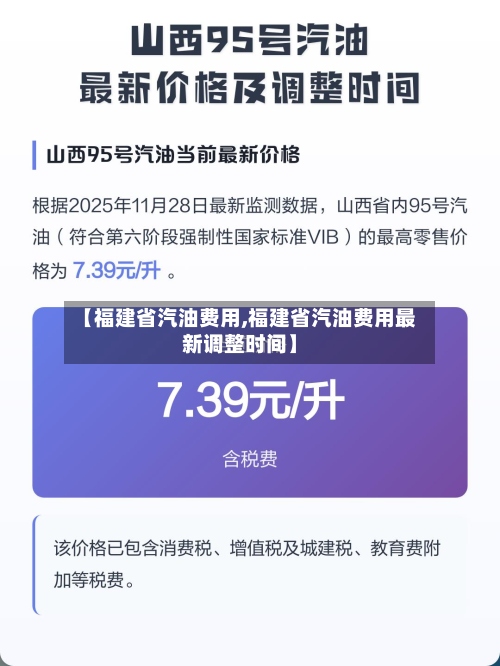 山西95号汽油
最新价格及调整时间

山西95号汽油当前最新价格

根据2025年11月28日最新监测数据，山西省内95号汽油（符合第六阶段强制性国家标准VIB）的最高零售价格为 7.39元/升 。

【福建省汽油费用,福建省汽油费用最新调整时间】

7.39元/升

含税费

该价格已包含消费税、增值税及城建税、教育费附加等税费。